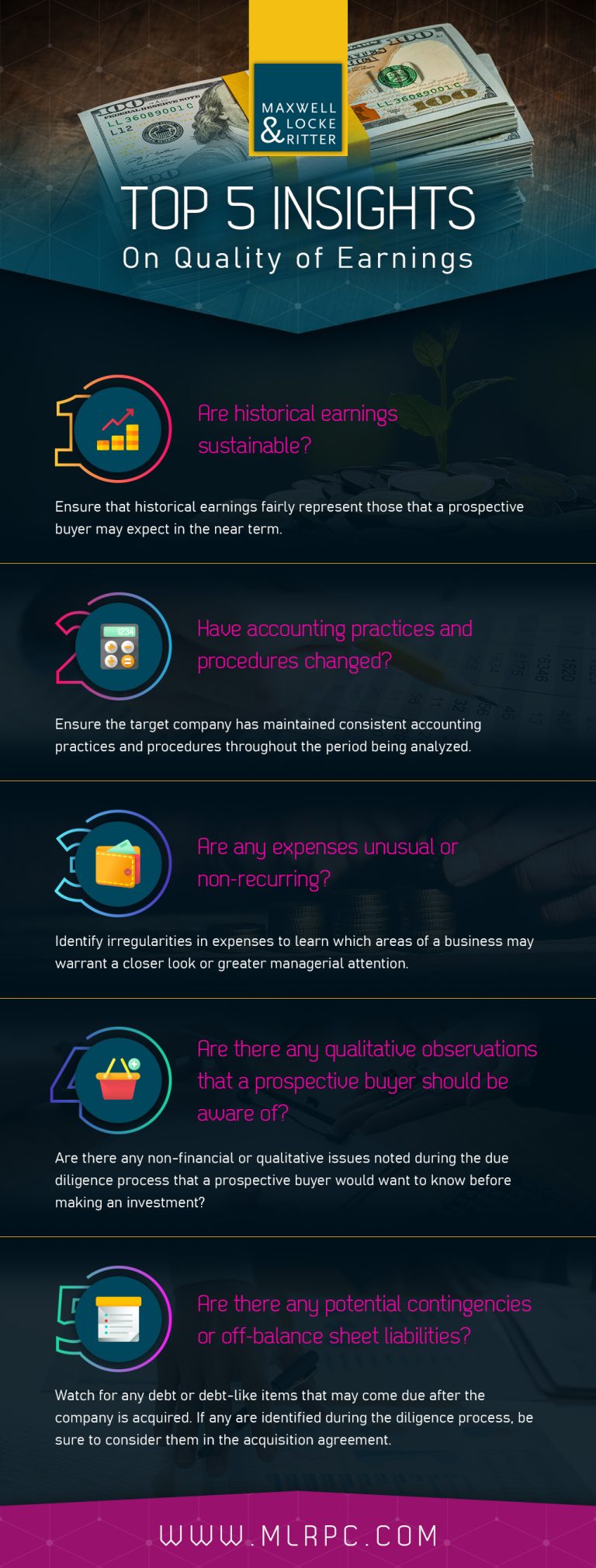 MAXWELL & LOCKE RITTER

TOP 5 INSIGHTS
On Quality of Earnings

1

Are historical earnings sustainable?

Ensure that historical earnings fairly represent those that a prospective buyer may expect in the near term.

2

Have accounting practices and procedures changed?

Ensure the target company has maintained consistent accounting practices and procedures throughout the period being analyzed.

3

Are any expenses unusual or non-recurring?

Identify irregularities in expenses to learn which areas of a business may warrant a closer look or greater managerial attention.

4

Are there any qualitative observations that a prospective buyer should be aware of?

Are there any non-financial or qualitative issues noted during the due diligence process that a prospective buyer would want to know before making an investment?

5

Are there any potential contingencies or off-balance sheet liabilities?

Watch for any debt or debt-like items that may come due after the company is acquired. If any are identified during the diligence process, be sure to consider them in the acquisition agreement.

WWW.MLRPC.COM